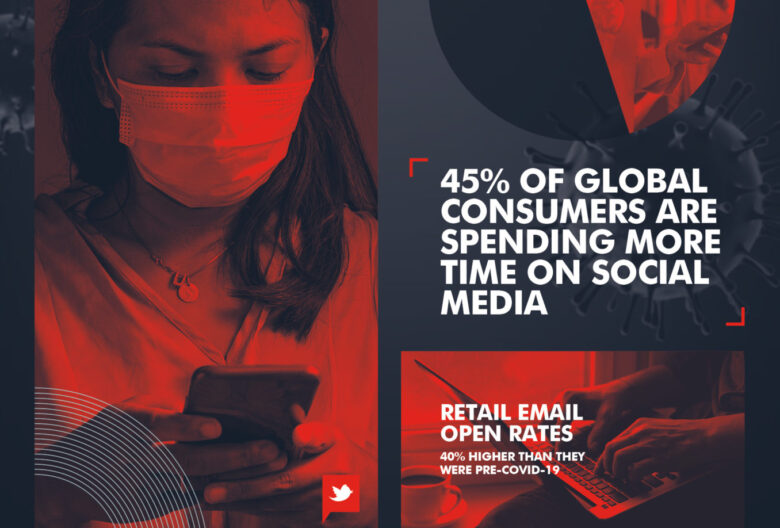 45% OF GLOBAL CONSUMERS ARE SPENDING MORE TIME ON SOCIAL MEDIA

RETAIL EMAIL OPEN RATES

40% HIGHER THAN THEY WERE PRE-COVID-19